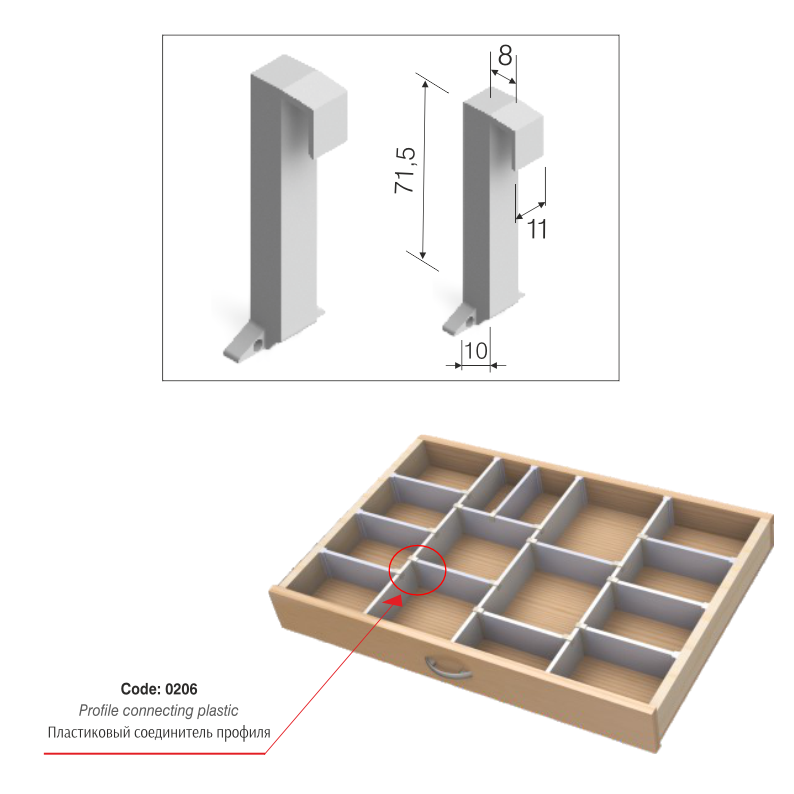 8

71,5

11

10

Code: 0206
Profile connecting plastic
Пластиковый соединитель профиля